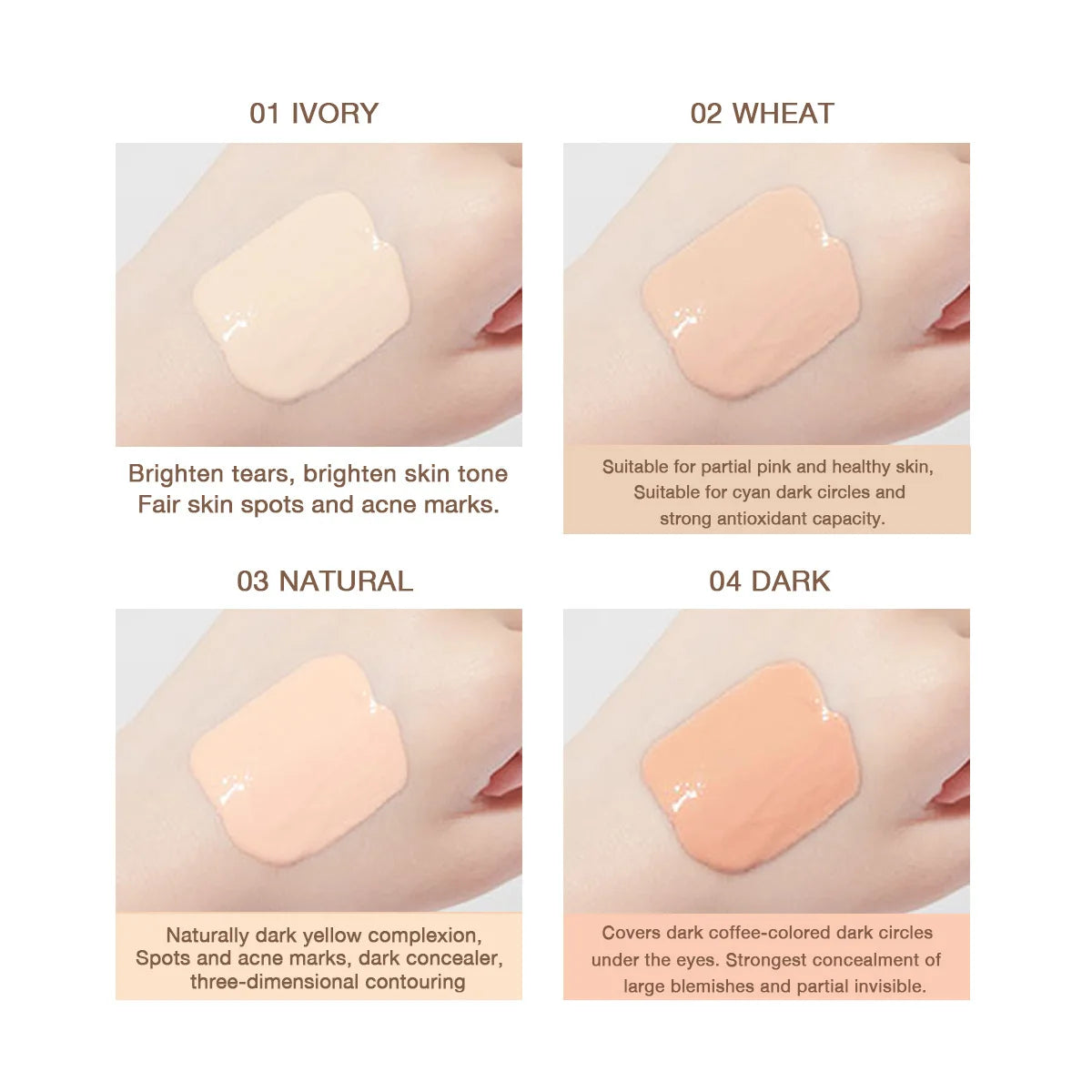 01 IVORY

Brighten tears, brighten skin tone
Fair skin spots and acne marks.

02 WHEAT

Suitable for partial pink and healthy skin,
Suitable for cyan dark circles and
strong antioxidant capacity.

03 NATURAL

Naturally dark yellow complexion,
Spots and acne marks, dark concealer,
three-dimensional contouring

04 DARK

Covers dark coffee-colored dark circles
under the eyes. Strongest concealment of
large blemishes and partial invisible.